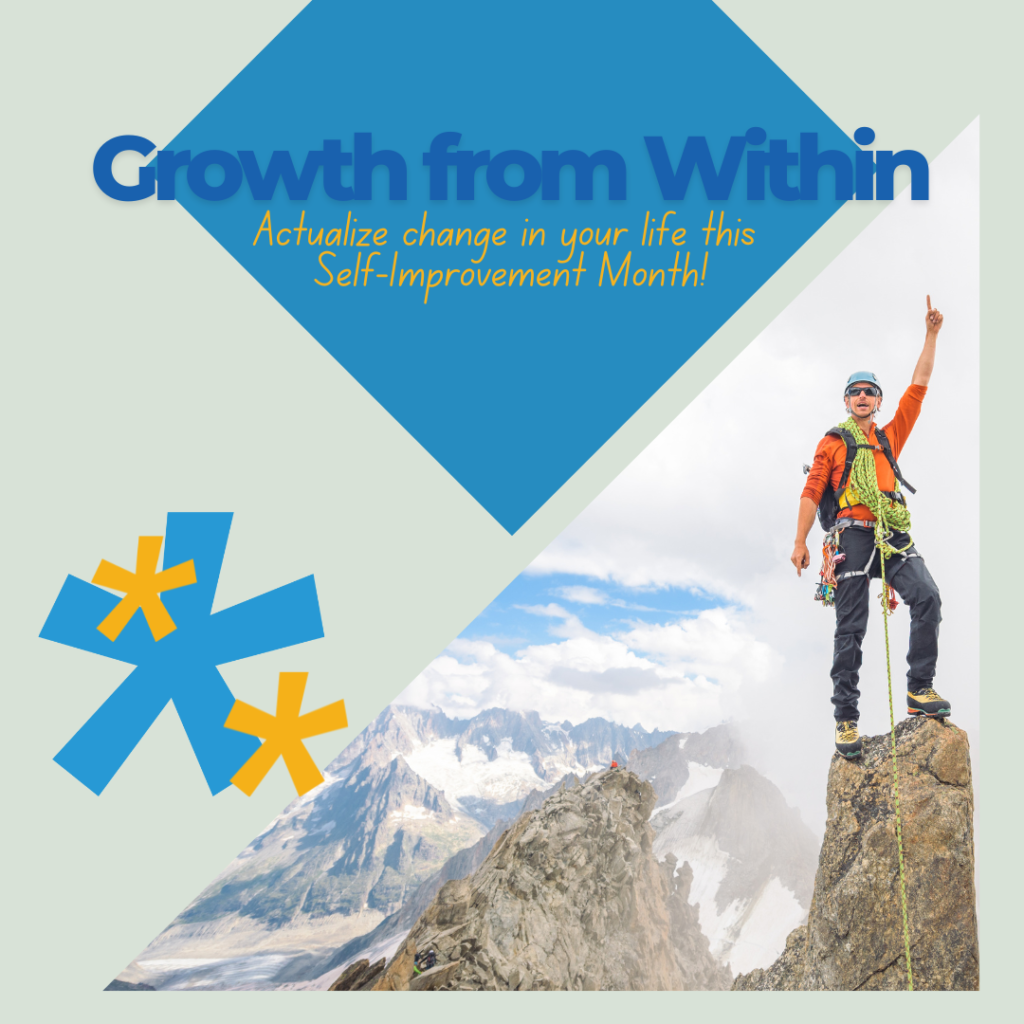 Growth from Within

Actualize change in your life this Self-Improvement Month!